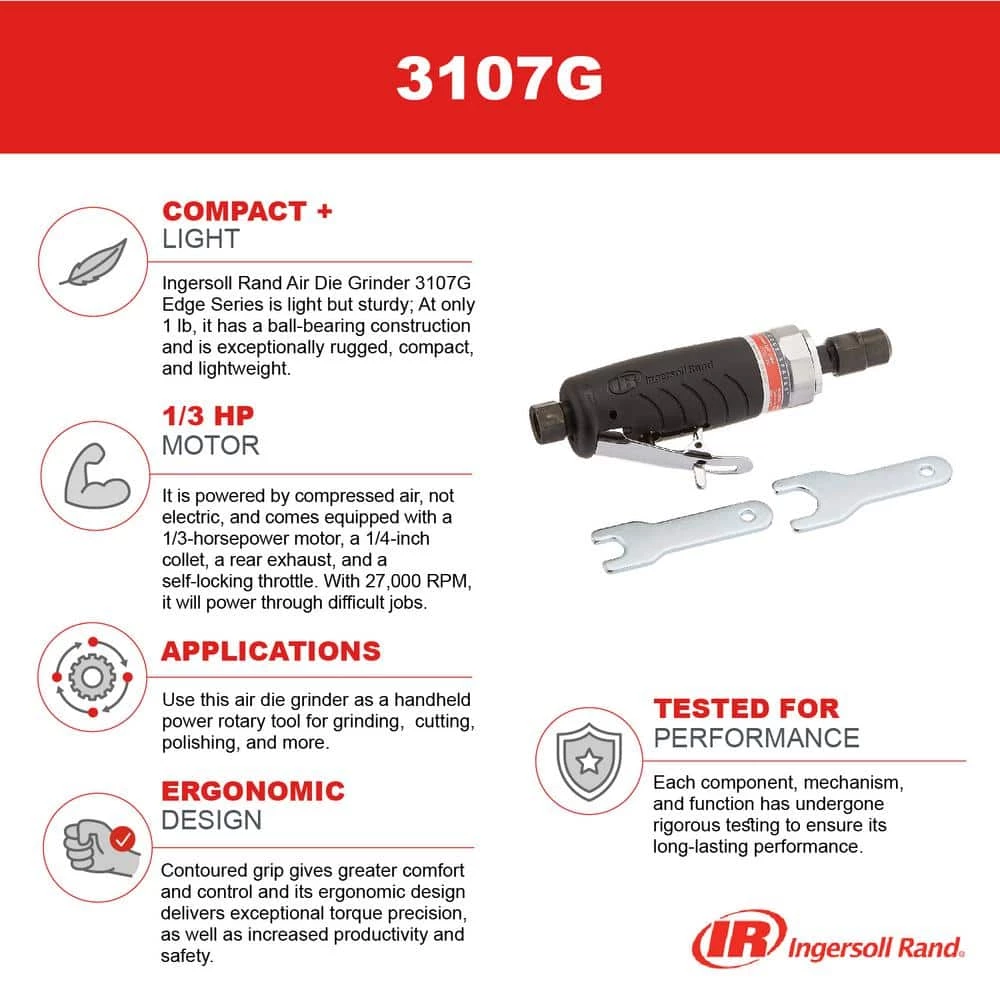 3107G

COMPACT +
LIGHT

Ingersoll Rand Air Die Grinder 3107G Edge Series is light but sturdy; At only 1 lb, it has a ball-bearing construction and is exceptionally rugged, compact, and lightweight.

1/3 HP
MOTOR

It is powered by compressed air, not electric, and comes equipped with a 1/3-horsepower motor, a 1/4-inch collet, a rear exhaust, and a self-locking throttle. With 27,000 RPM, it will power through difficult jobs.

APPLICATIONS

Use this air die grinder as a handheld power rotary tool for grinding, cutting, polishing, and more.

ERGONOMIC
DESIGN

Contoured grip gives greater comfort and control and its ergonomic design delivers exceptional torque precision, as well as increased productivity and safety.

Ingersoll Rand

TESTED FOR
PERFORMANCE

Each component, mechanism, and function has undergone rigorous testing to ensure its long-lasting performance.

IR Ingersoll Rand